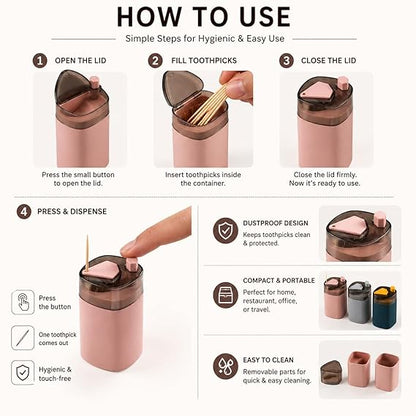 HOW TO USE

Simple Steps for Hygienic & Easy Use

1 OPEN THE LID

Press the small button to open the lid.

2 FILL TOOTHPICKS

Insert toothpicks inside the container.

3 CLOSE THE LID

Close the lid firmly. Now it's ready to use.

4 PRESS & DISPENSE

Press the button

One toothpick comes out

Hygienic & touch-free

DUSTPROOF DESIGN
Keeps toothpicks clean & protected.

COMPACT & PORTABLE
Perfect for home, restaurant, office, or travel.

EASY TO CLEAN
Removable parts for quick & easy cleaning.