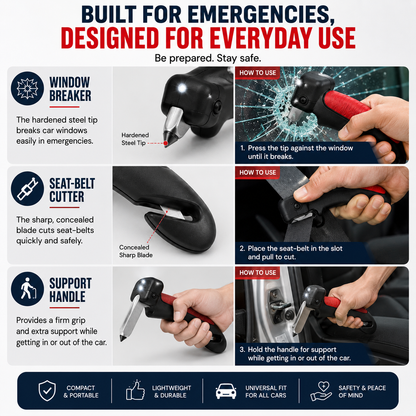 BUILT FOR EMERGENCIES,
DESIGNED FOR EVERYDAY USE
Be prepared. Stay safe.

WINDOW BREAKER

The hardened steel tip breaks car windows easily in emergencies.

Hardened Steel Tip

HOW TO USE

1. Press the tip against the window until it breaks.

SEAT-BELT CUTTER

The sharp, concealed blade cuts seat-belts quickly and safely.

Concealed Sharp Blade

HOW TO USE

2. Place the seat-belt in the slot and pull to cut.

SUPPORT HANDLE

Provides a firm grip and extra support while getting in or out of the car.

HOW TO USE

3. Hold the handle for support while getting in or out of the car.

COMPACT & PORTABLE

LIGHTWEIGHT & DURABLE

UNIVERSAL FIT FOR ALL CARS

SAFETY & PEACE OF MIND